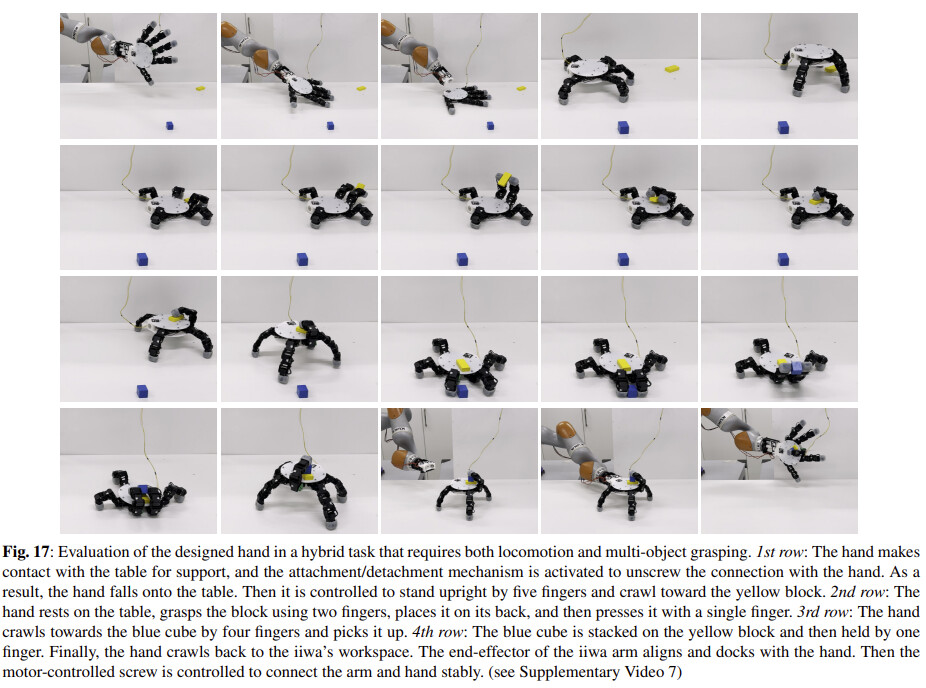 **Fig. 17**: Evaluation of the designed hand in a hybrid task that requires both locomotion and multi-object grasping. *1st row*: The hand makes contact with the table for support, and the attachment/detachment mechanism is activated to unscrew the connection with the hand. As a result, the hand falls onto the table. Then it is controlled to stand upright by five fingers and crawl toward the yellow block. *2nd row*: The hand rests on the table, grasps the block using two fingers, places it on its back, and then presses it with a single finger. *3rd row*: The hand crawls towards the blue cube by four fingers and picks it up. *4th row*: The blue cube is stacked on the yellow block and then held by one finger. Finally, the hand crawls back to the iiwa's workspace. The end-effector of the iiwa arm aligns and docks with the hand. Then the motor-controlled screw is controlled to connect the arm and hand stably. (see Supplementary Video 7)