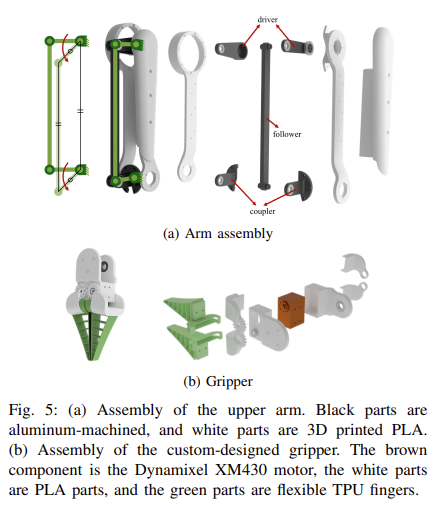 driver

follower

coupler

(a) Arm assembly

(b) Gripper

Fig. 5: (a) Assembly of the upper arm. Black parts are aluminum-machined, and white parts are 3D printed PLA. (b) Assembly of the custom-designed gripper. The brown component is the Dynamixel XM430 motor, the white parts are PLA parts, and the green parts are flexible TPU fingers.